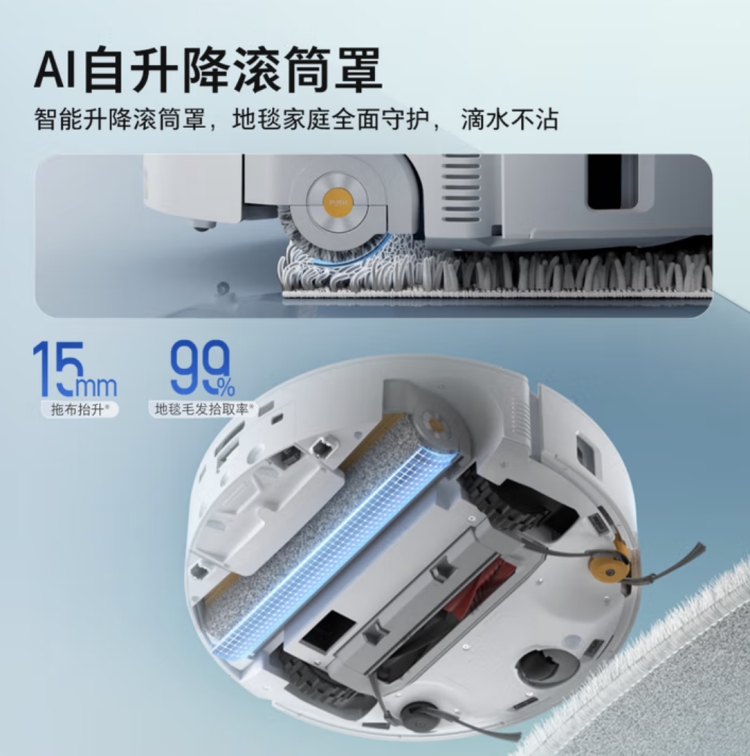 AI自升降滚筒罩

智能升降滚筒罩，地毯家庭全面守护，滴水不沾

15mm
拖布抬升*

99%
地毯毛发拾取率*